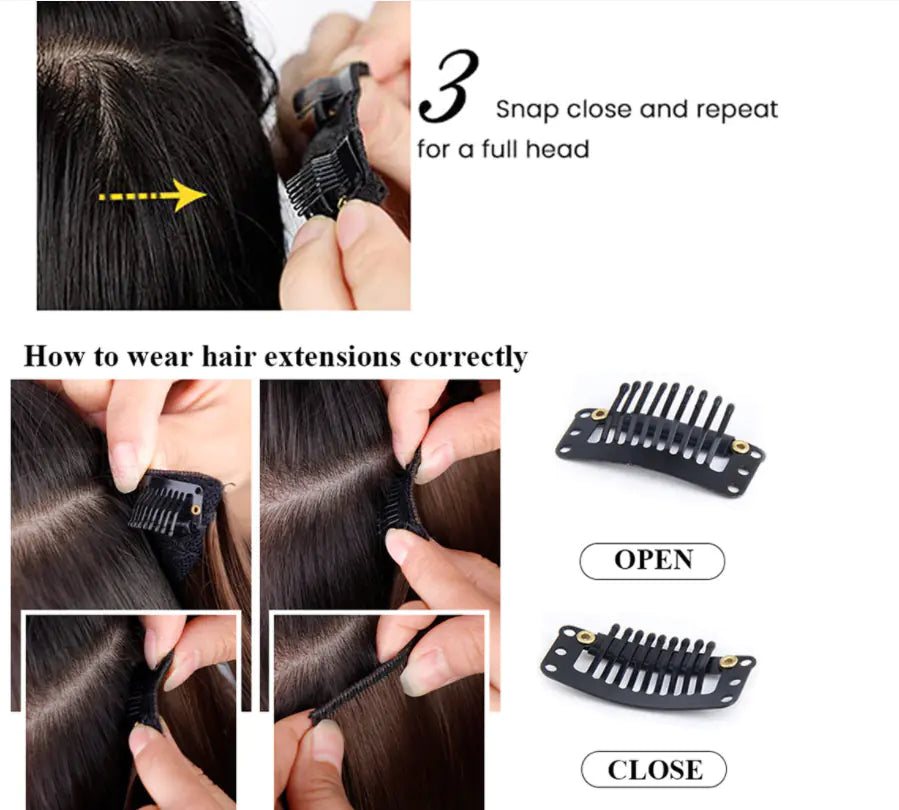 3 Snap close and repeat for a full head

How to wear hair extensions correctly

OPEN

CLOSE