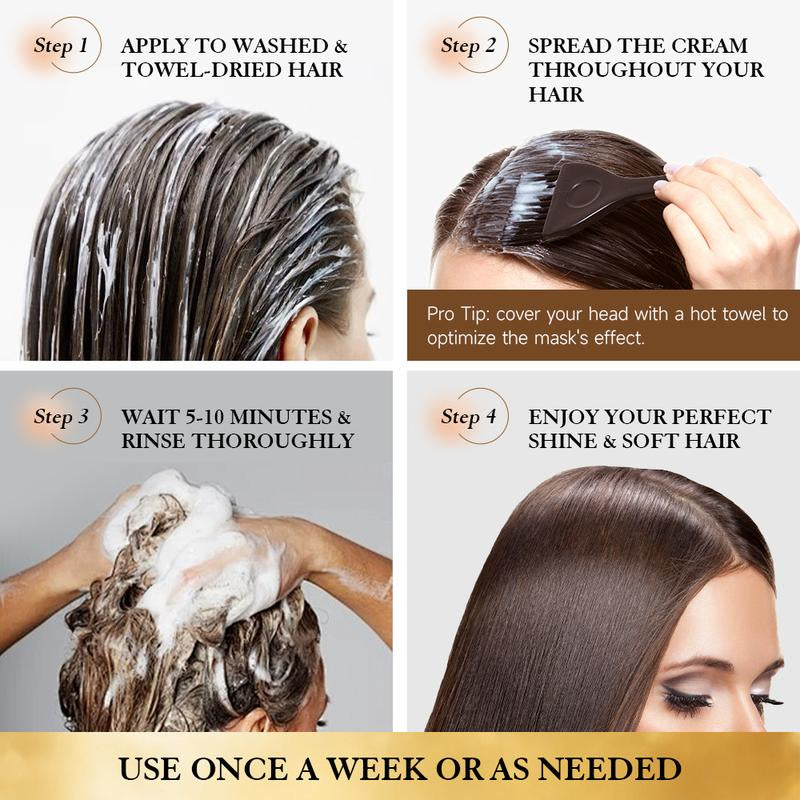 Step 1 APPLY TO WASHED & TOWEL-DRIED HAIR

Step 2 SPREAD THE CREAM THROUGHOUT YOUR HAIR

Pro Tip: cover your head with a hot towel to optimize the mask's effect.

Step 3 WAIT 5-10 MINUTES & RINSE THOROUGHLY

Step 4 ENJOY YOUR PERFECT SHINE & SOFT HAIR

USE ONCE A WEEK OR AS NEEDED