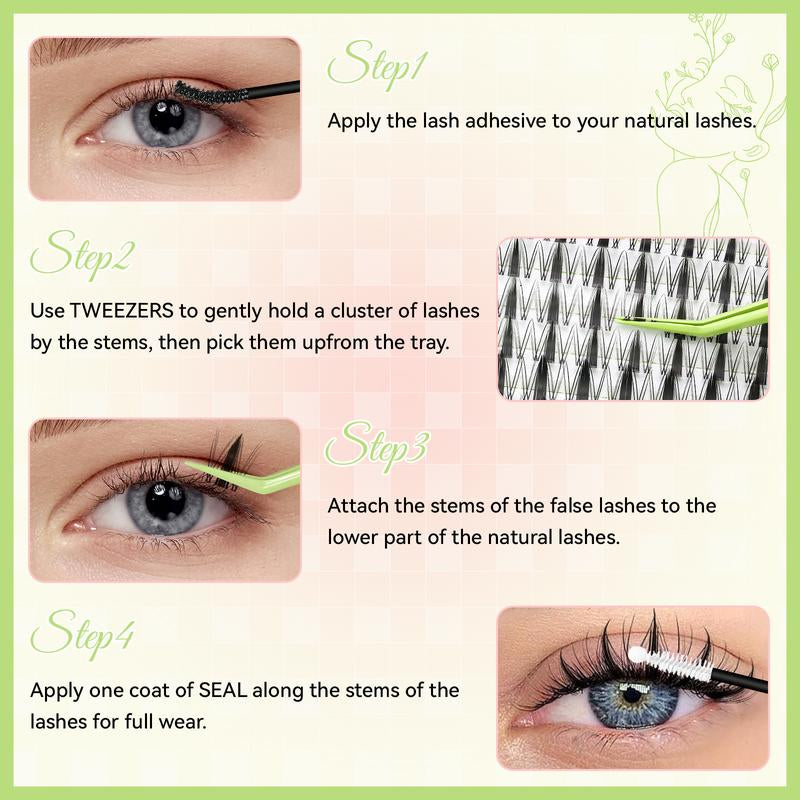 Step1

Apply the lash adhesive to your natural lashes.

Step2

Use TWEEZERS to gently hold a cluster of lashes by the stems, then pick them upfrom the tray.

Step3

Attach the stems of the false lashes to the lower part of the natural lashes.

Step4

Apply one coat of SEAL along the stems of the lashes for full wear.