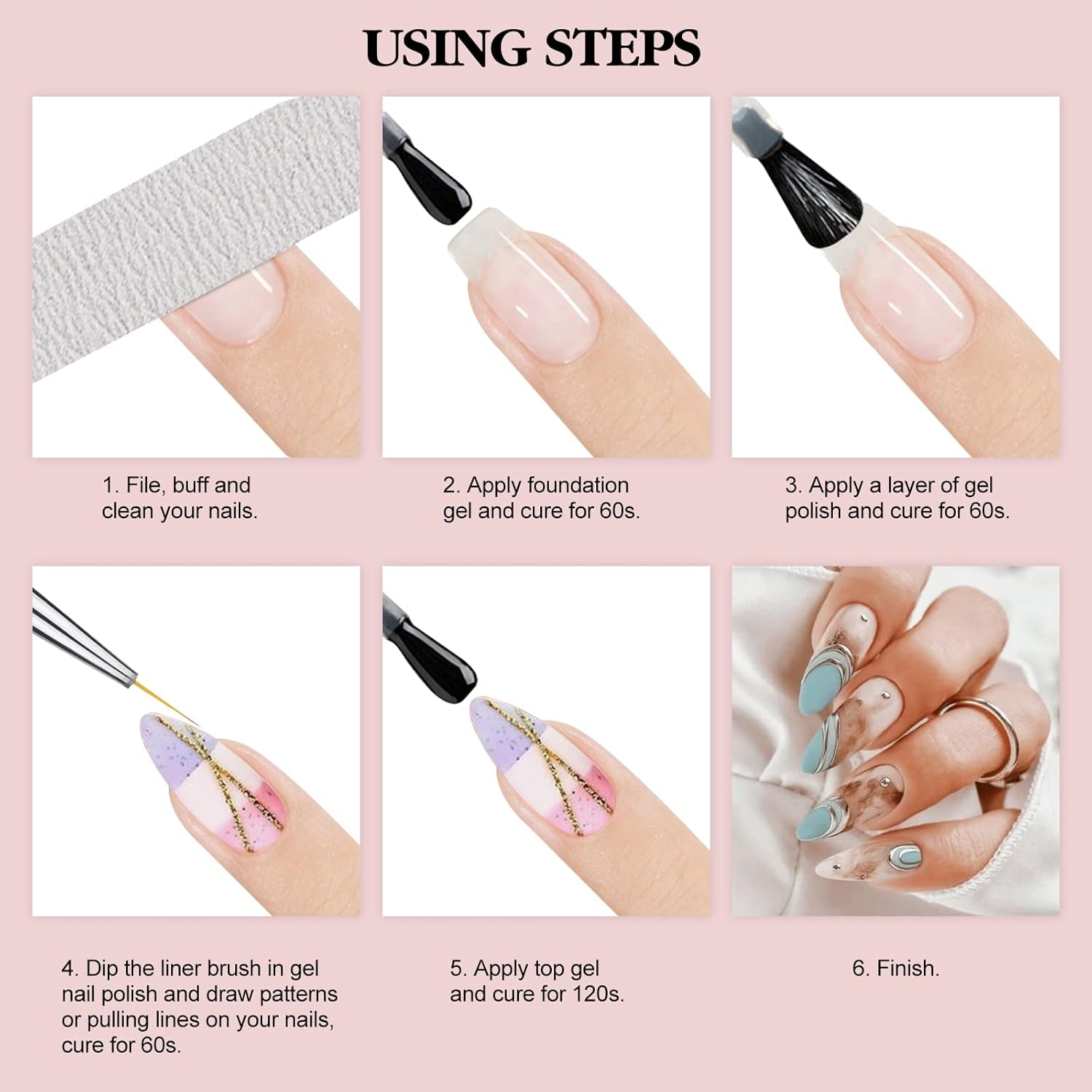 USING STEPS

1. File, buff and clean your nails.

2. Apply foundation gel and cure for 60s.

3. Apply a layer of gel polish and cure for 60s.

4. Dip the liner brush in gel nail polish and draw patterns or pulling lines on your nails, cure for 60s.

5. Apply top gel and cure for 120s.

6. Finish.