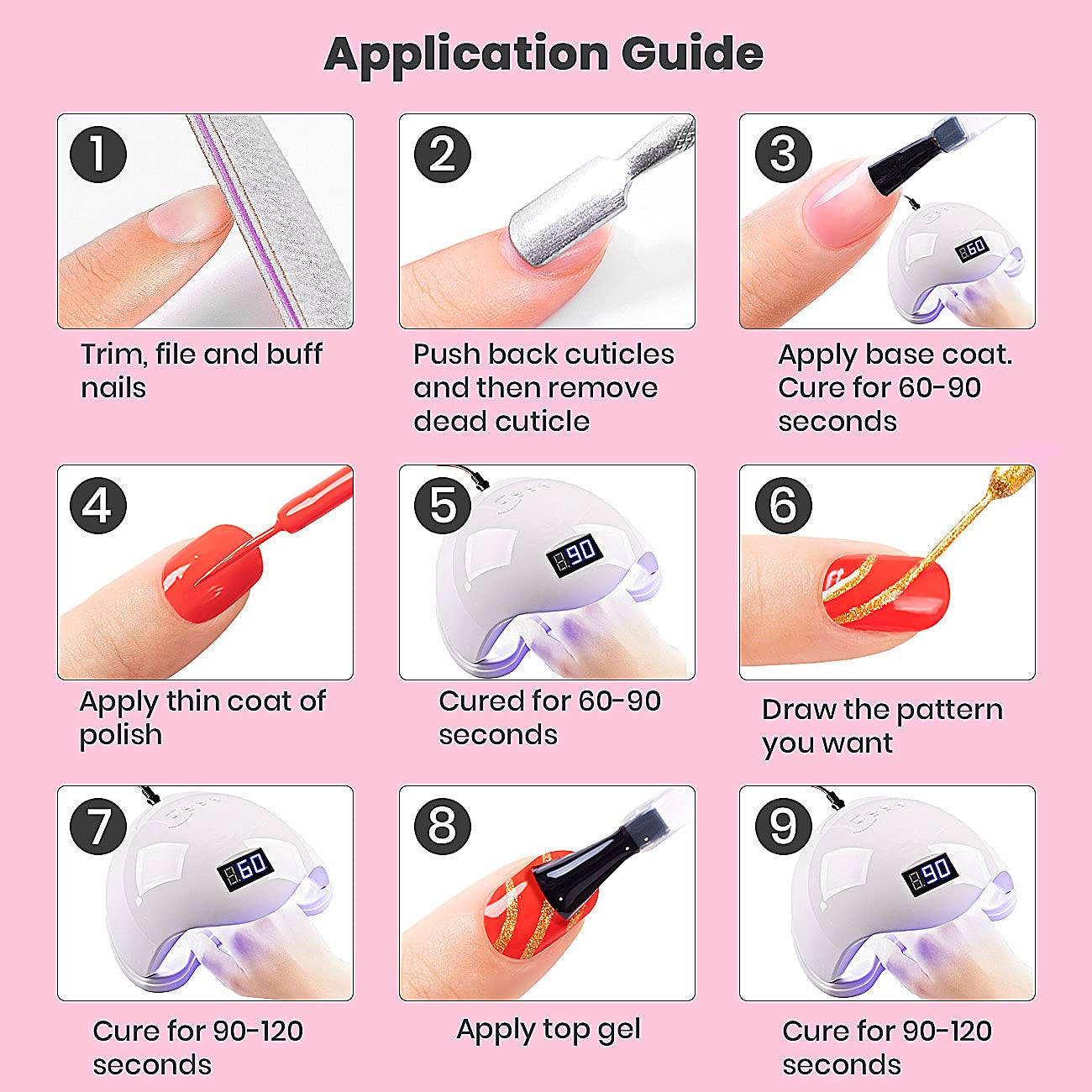 Application Guide

1
Trim, file and buff nails

2
Push back cuticles and then remove dead cuticle

3
60
Apply base coat. Cure for 60-90 seconds

4
Apply thin coat of polish

5
90
Cured for 60-90 seconds

6
Draw the pattern you want

7
60
Cure for 90-120 seconds

8
Apply top gel

9
90
Cure for 90-120 seconds