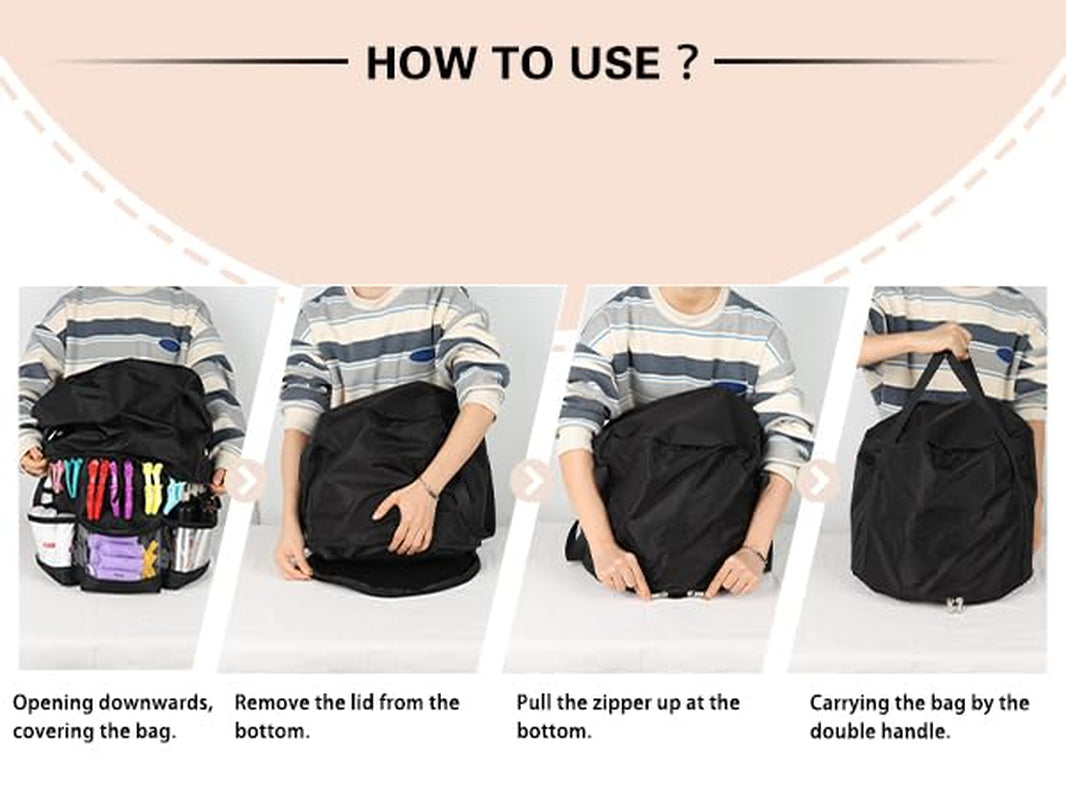 HOW TO USE ?

Opening downwards, covering the bag.

Remove the lid from the bottom.

Pull the zipper up at the bottom.

Carrying the bag by the double handle.