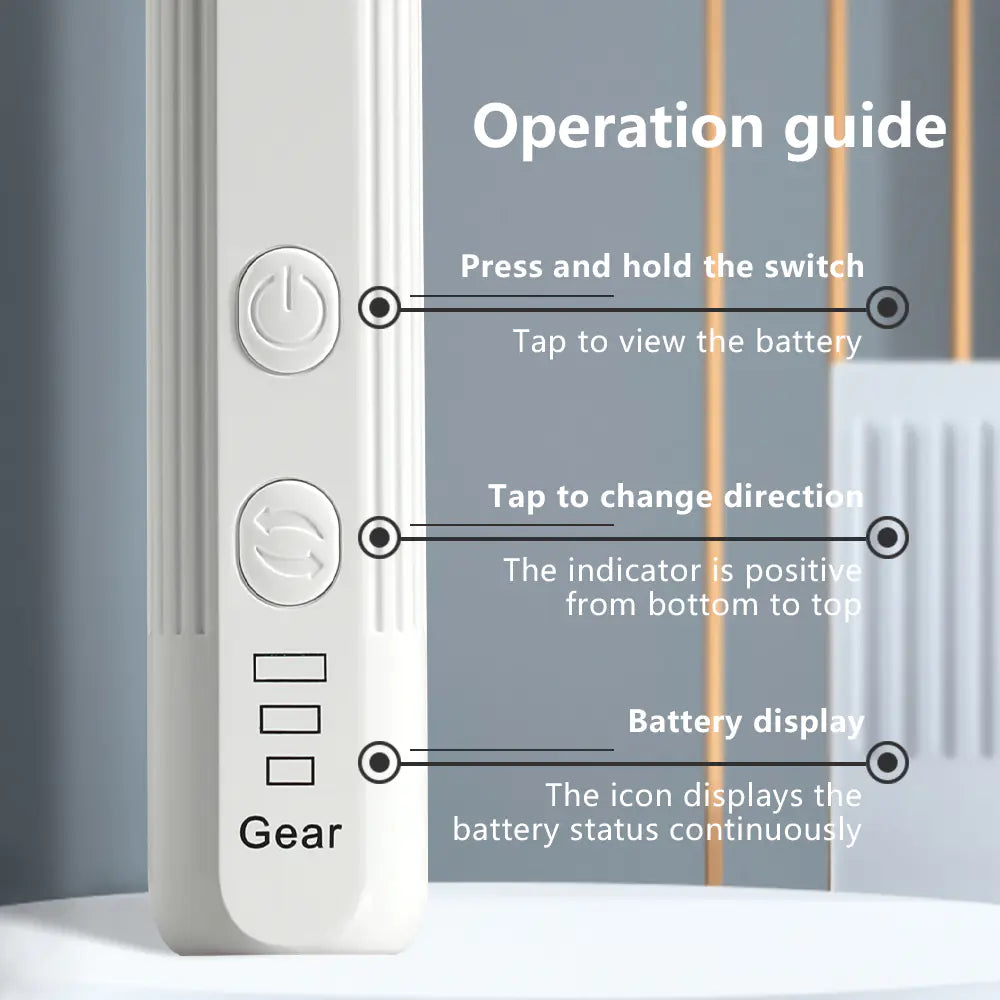 Operation guide

Press and hold the switch

Tap to view the battery

Tap to change direction

The indicator is positive from bottom to top

Battery display

The icon displays the battery status continuously

Gear